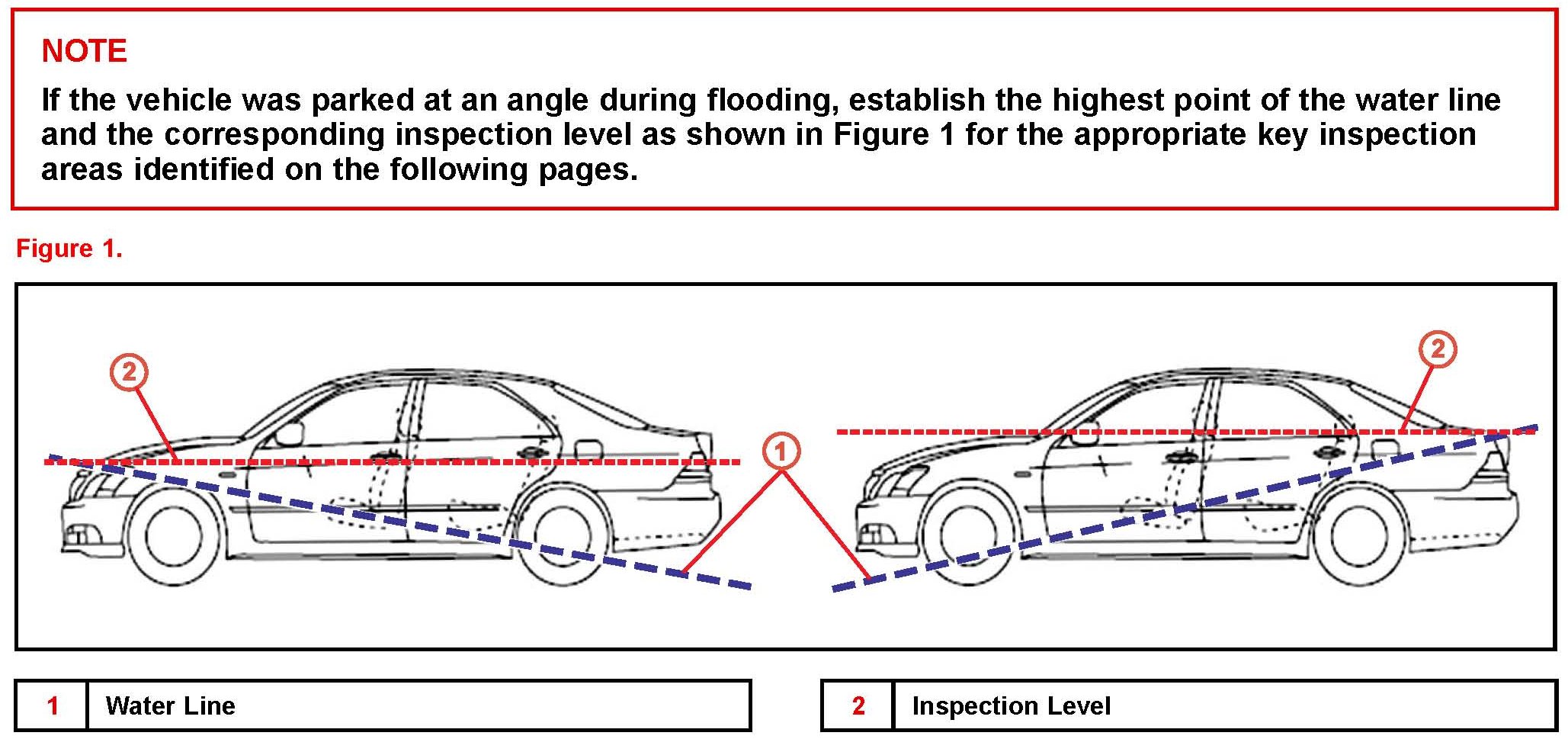 NOTE

If the vehicle was parked at an angle during flooding, establish the highest point of the water line and the corresponding inspection level as shown in Figure 1 for the appropriate key inspection areas identified on the following pages.

Figure 1.

2

1

2

| 1 | Water Line |
|---|---|

| 2 | Inspection Level |
|---|---|