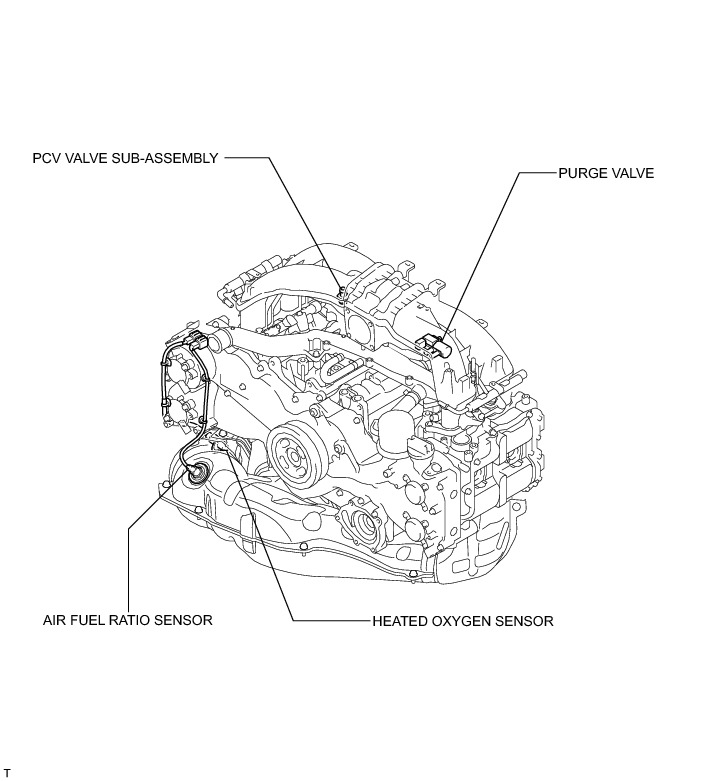 PCV VALVE SUB-ASSEMBLY

PURGE VALVE

AIR FUEL RATIO SENSOR

HEATED OXYGEN SENSOR

T