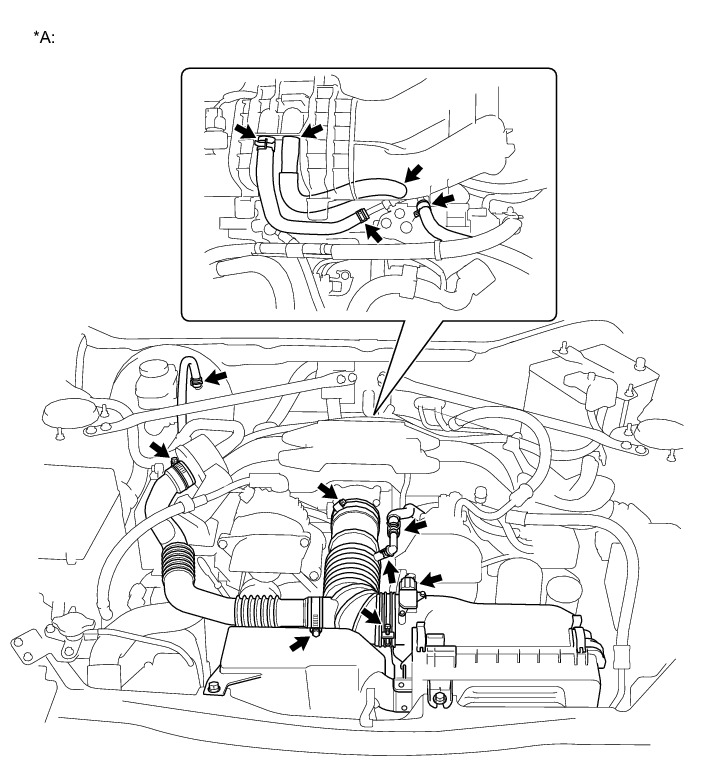 *A: