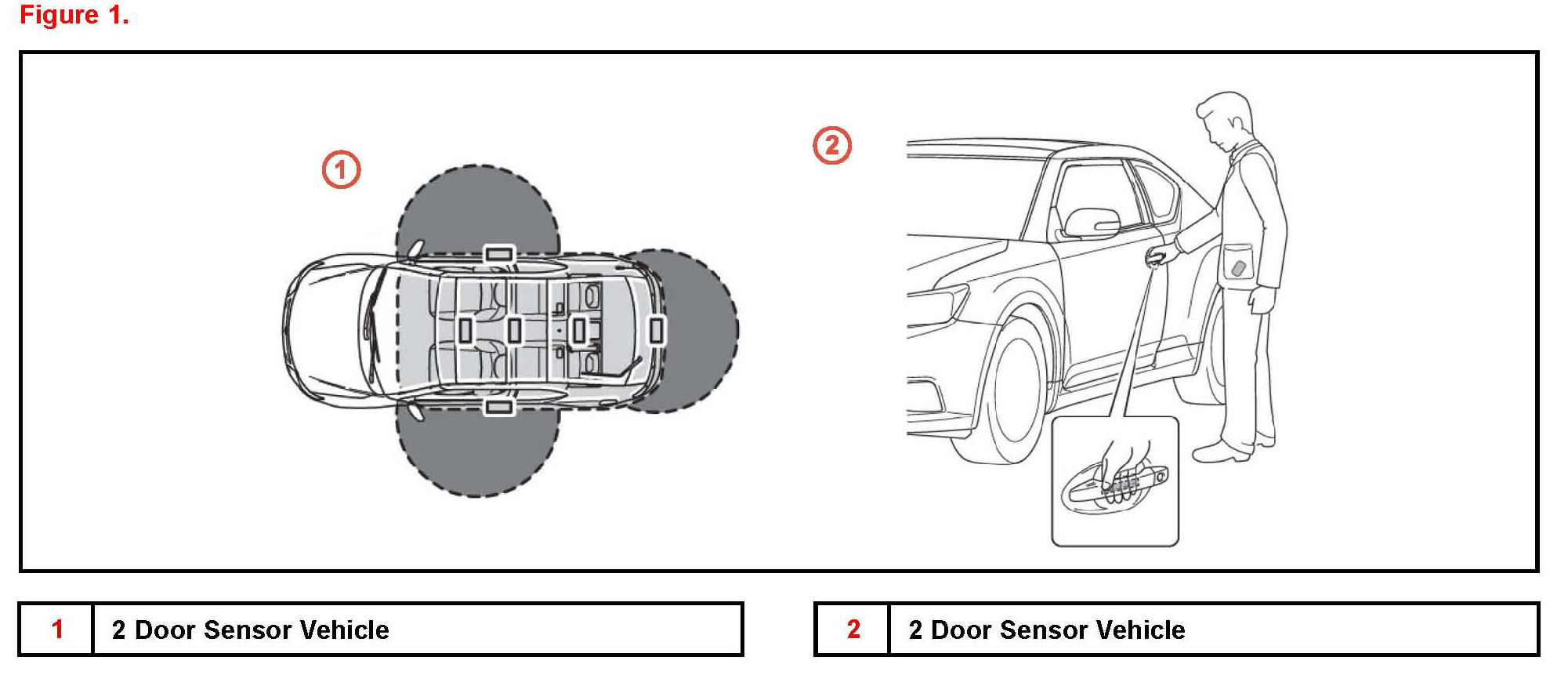 Figure 1.

1

2

| 1 | 2 Door Sensor Vehicle |
|---|---|

| 2 | 2 Door Sensor Vehicle |
|---|---|