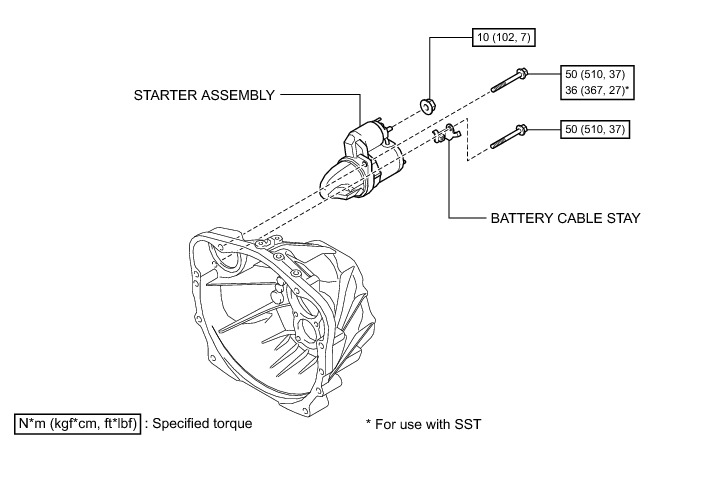 10 (102, 7)

50 (510, 37)
36 (367, 27)*

STARTER ASSEMBLY

50 (510, 37)

BATTERY CABLE STAY

N*m (kgf*cm, ft*lbf) : Specified torque

* For use with SST