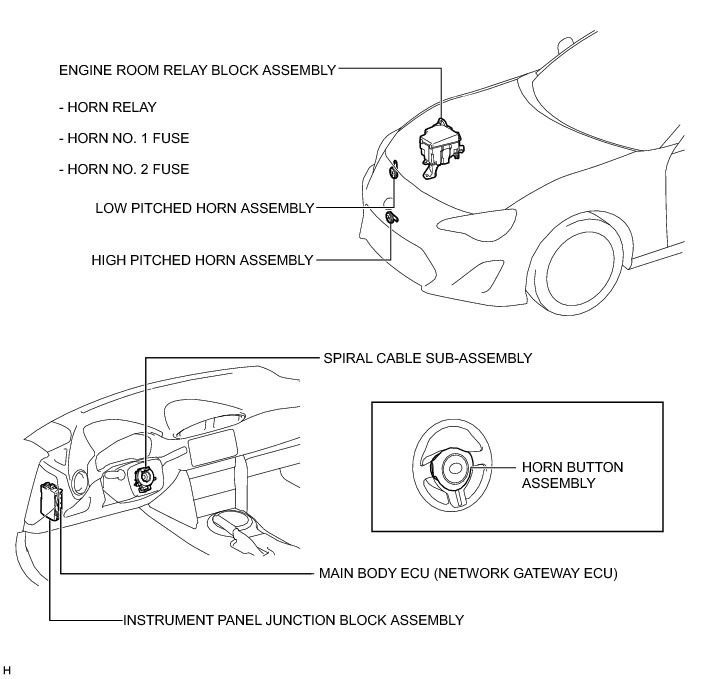 ENGINE ROOM RELAY BLOCK ASSEMBLY

- HORN RELAY

- HORN NO. 1 FUSE

- HORN NO. 2 FUSE

LOW PITCHED HORN ASSEMBLY

HIGH PITCHED HORN ASSEMBLY

SPIRAL CABLE SUB-ASSEMBLY

HORN BUTTON ASSEMBLY

MAIN BODY ECU (NETWORK GATEWAY ECU)

INSTRUMENT PANEL JUNCTION BLOCK ASSEMBLY

H