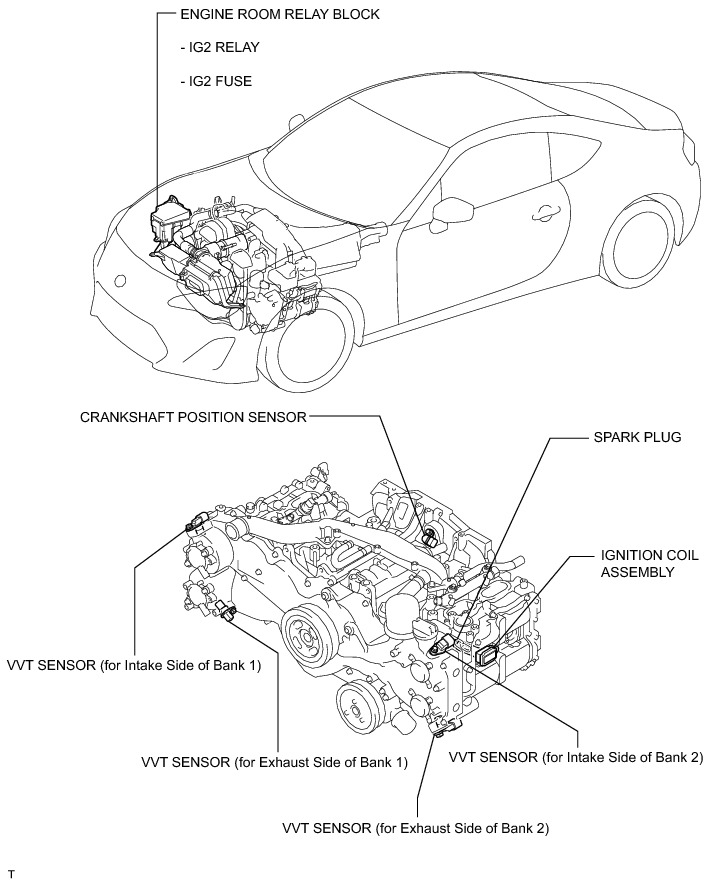 ENGINE ROOM RELAY BLOCK

- IG2 RELAY

- IG2 FUSE

CRANKSHAFT POSITION SENSOR

SPARK PLUG

IGNITION COIL ASSEMBLY

VVT SENSOR (for Intake Side of Bank 1)

VVT SENSOR (for Exhaust Side of Bank 1)

VVT SENSOR (for Intake Side of Bank 2)

VVT SENSOR (for Exhaust Side of Bank 2)

T