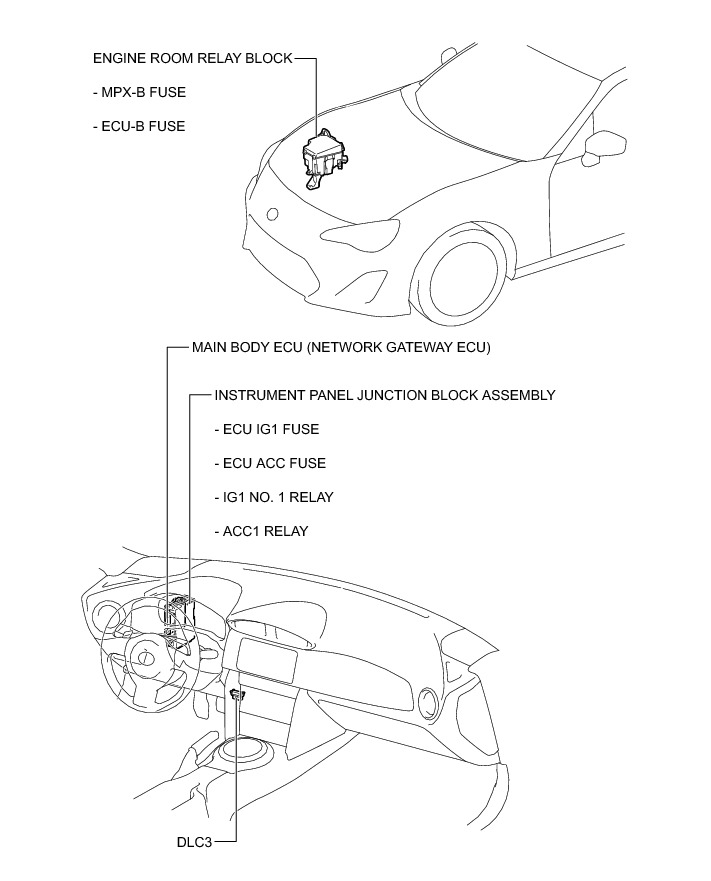 ENGINE ROOM RELAY BLOCK

- MPX-B FUSE

- ECU-B FUSE

MAIN BODY ECU (NETWORK GATEWAY ECU)

INSTRUMENT PANEL JUNCTION BLOCK ASSEMBLY

- ECU IG1 FUSE

- ECU ACC FUSE

- IG1 NO. 1 RELAY

- ACC1 RELAY

DLC3