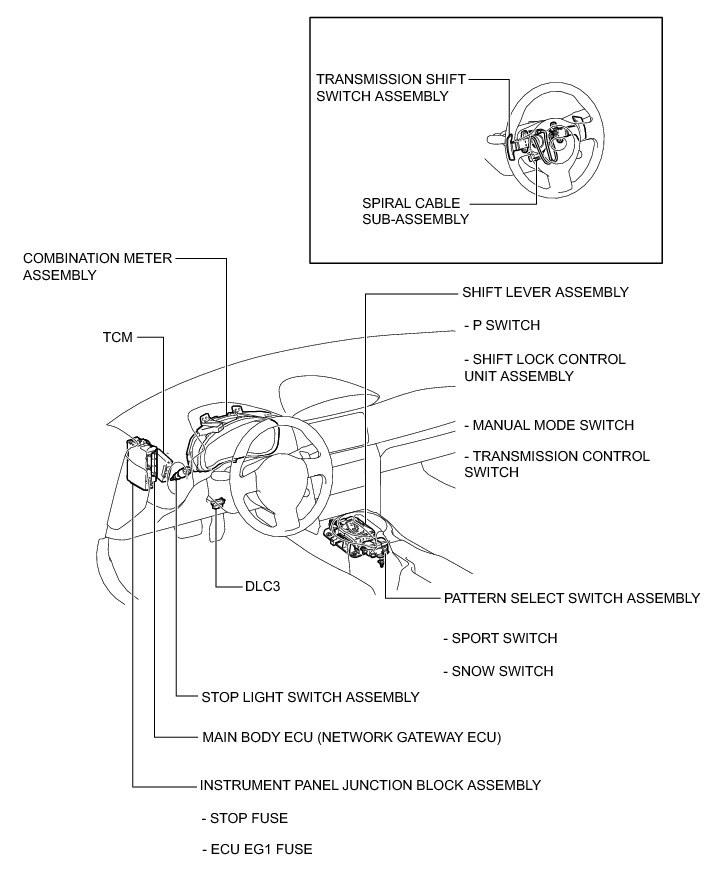 TRANSMISSION SHIFT SWITCH ASSEMBLY

SPIRAL CABLE SUB-ASSEMBLY

COMBINATION METER ASSEMBLY

TCM

SHIFT LEVER ASSEMBLY

- P SWITCH

- SHIFT LOCK CONTROL UNIT ASSEMBLY

- MANUAL MODE SWITCH

- TRANSMISSION CONTROL SWITCH

DLC3

PATTERN SELECT SWITCH ASSEMBLY

- SPORT SWITCH

- SNOW SWITCH

STOP LIGHT SWITCH ASSEMBLY

MAIN BODY ECU (NETWORK GATEWAY ECU)

INSTRUMENT PANEL JUNCTION BLOCK ASSEMBLY

- STOP FUSE

- ECU EG1 FUSE