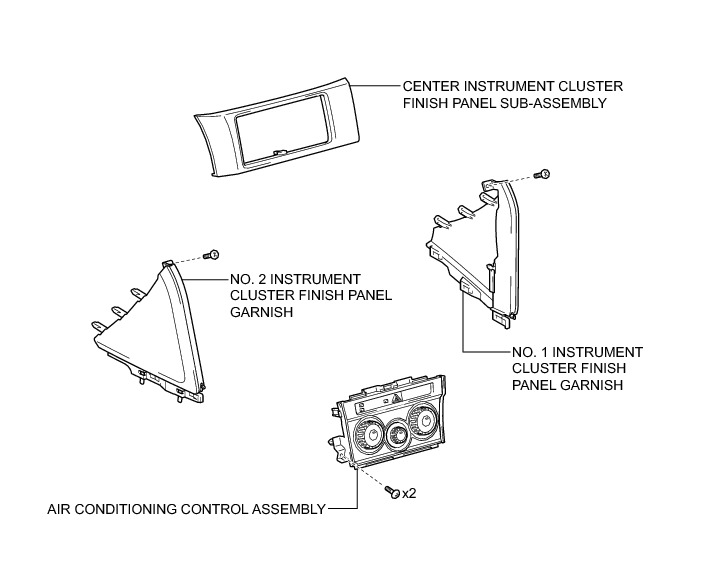 CENTER INSTRUMENT CLUSTER FINISH PANEL SUB-ASSEMBLY

NO. 2 INSTRUMENT CLUSTER FINISH PANEL GARNISH

NO. 1 INSTRUMENT CLUSTER FINISH PANEL GARNISH

x2

AIR CONDITIONING CONTROL ASSEMBLY