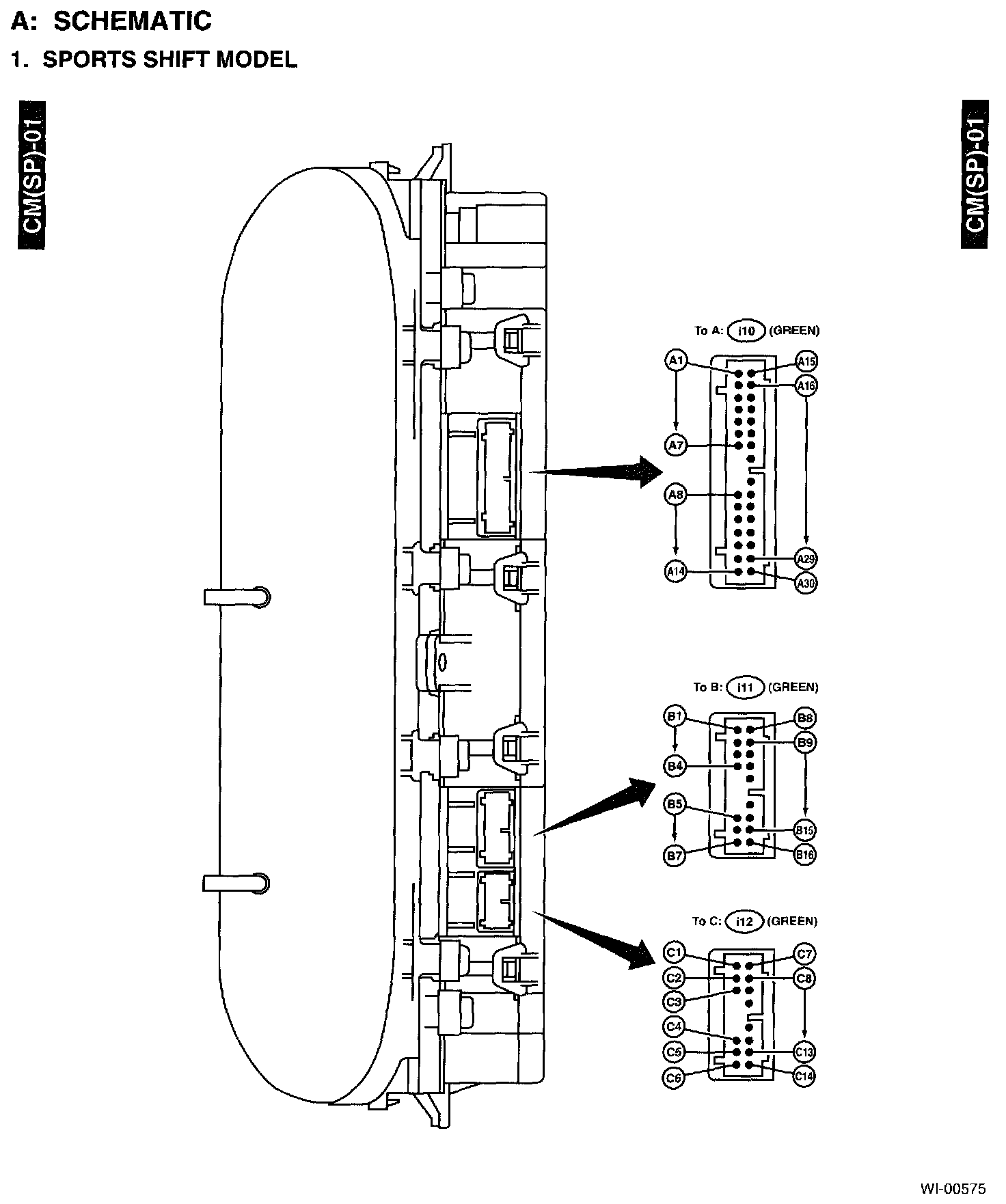 A: SCHEMATIC

1. SPORTS SHIFT MODEL

CM(SP)-01

CM(SP)-01

To A: i10 (GREEN)

A1
A15
A16
A7
A8
A29
A14
A30

To B: i11 (GREEN)

B1
B8
B9
B4
B5
B15
B7
B16

To C: i12 (GREEN)

C1
C7
C2
C8
C3
C4
C5
C13
C6
C14

WI-00575