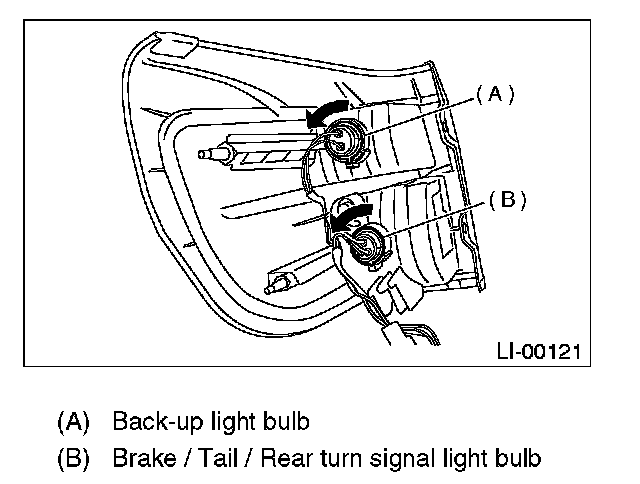 (A)

(B)

LI-00121

(A) Back-up light bulb

(B) Brake / Tail / Rear turn signal light bulb