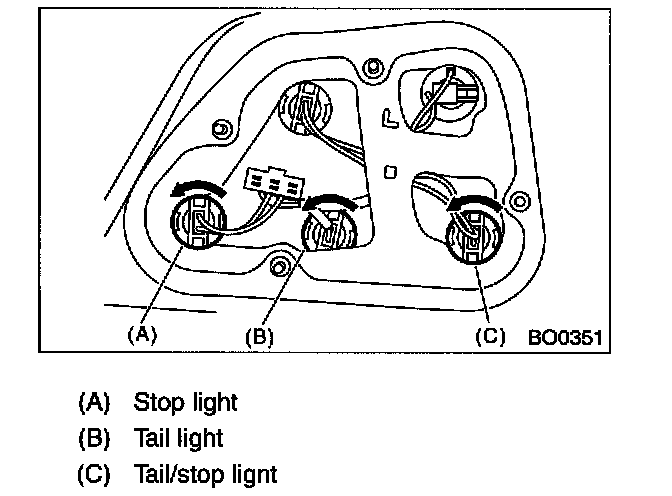 L

(A)

(B)

(C)

BO0351

(A) Stop light

(B) Tail light

(C) Tail/stop lignt