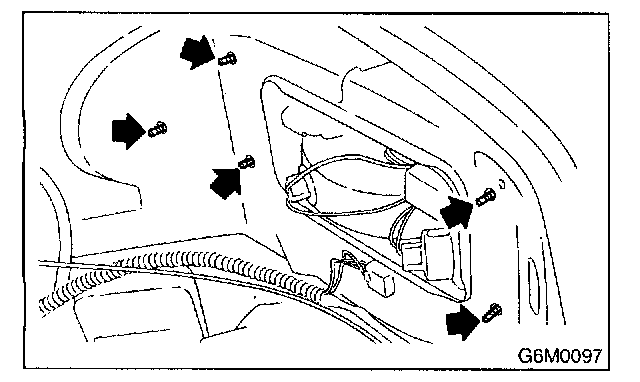 G6M0097