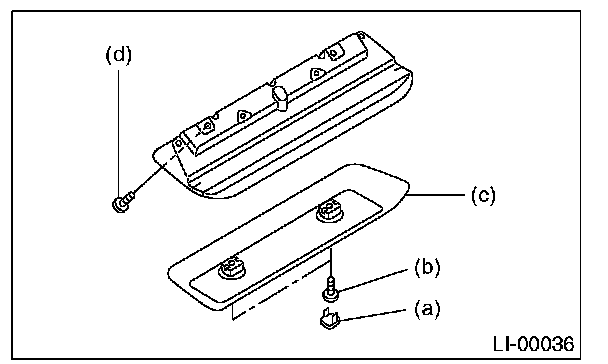 (d)
(c)
(b)
(a)
LI-00036