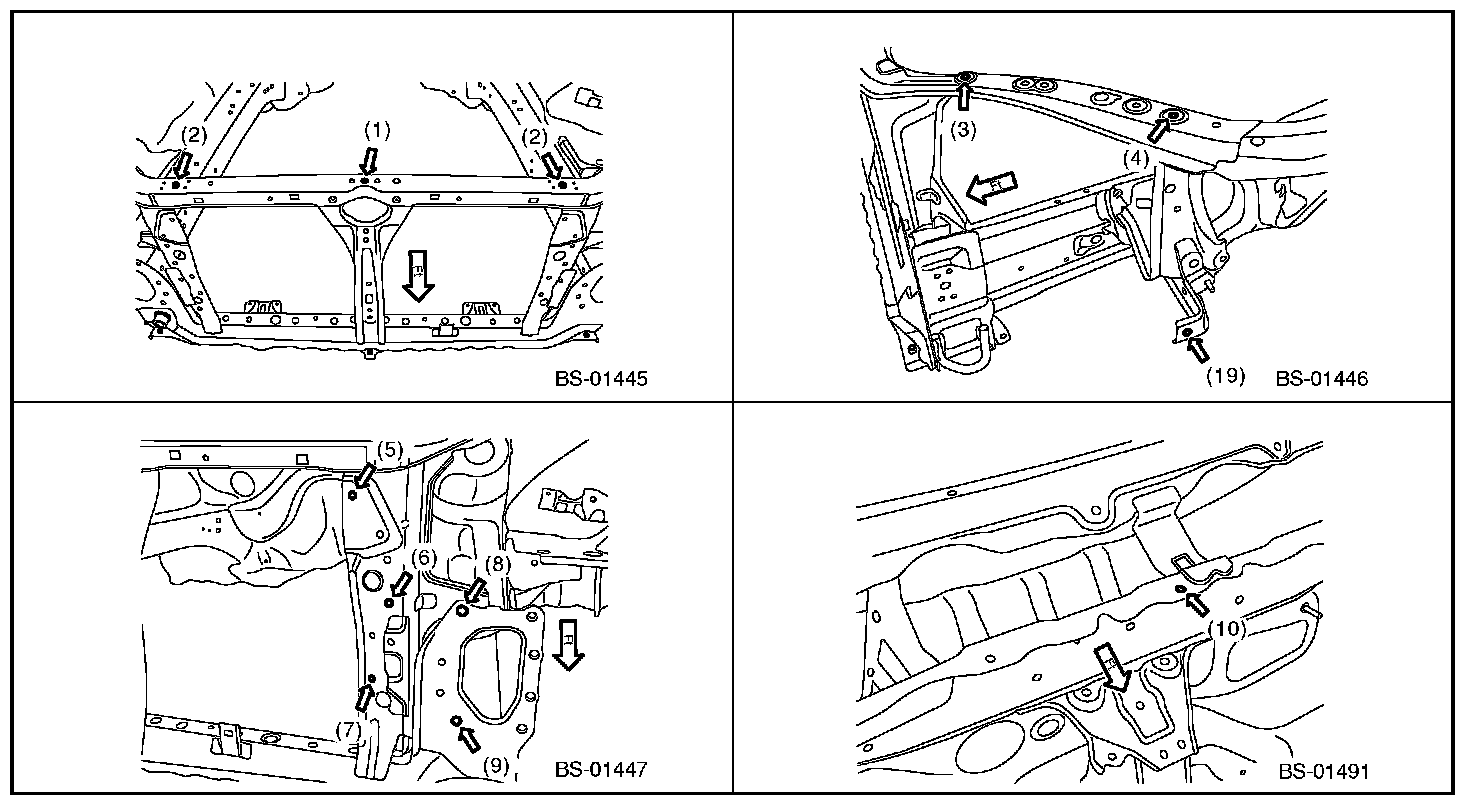 (2)
(1)
(2)
F
BS-01445

(3)
(4)
F
(19)
BS-01446

(5)
(6)
(8)
F
(7)
(9)
BS-01447

(10)
F
BS-01491