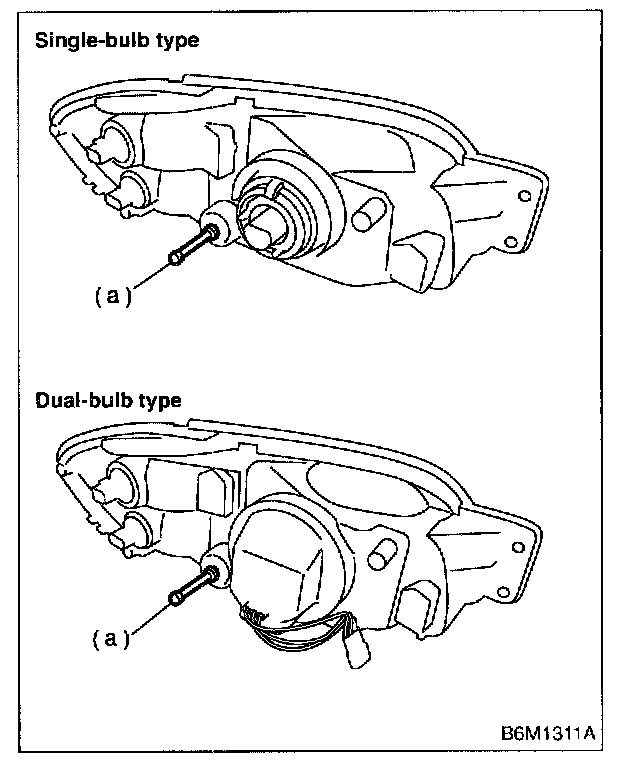 Single-bulb type

(a)

Dual-bulb type

(a)

B6M1311A