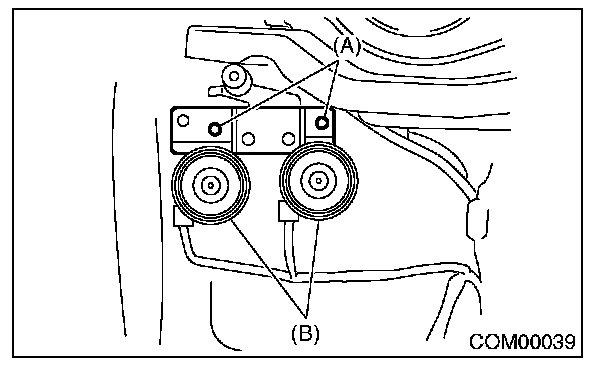 (A)

(B)

COM00039