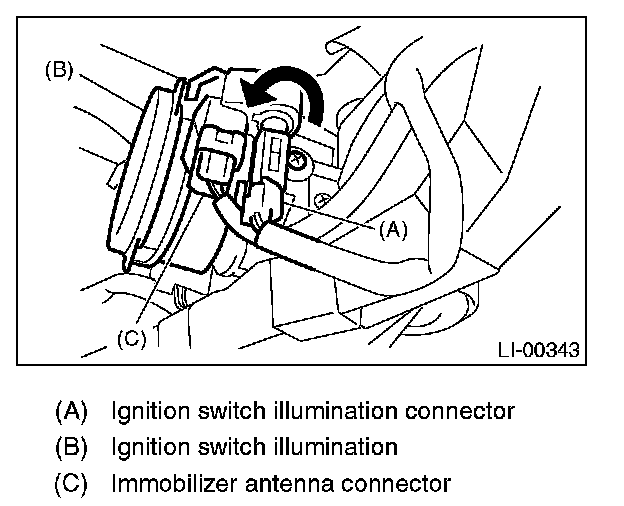 (B)

(A)

(C)

LI-00343

(A) Ignition switch illumination connector

(B) Ignition switch illumination

(C) Immobilizer antenna connector