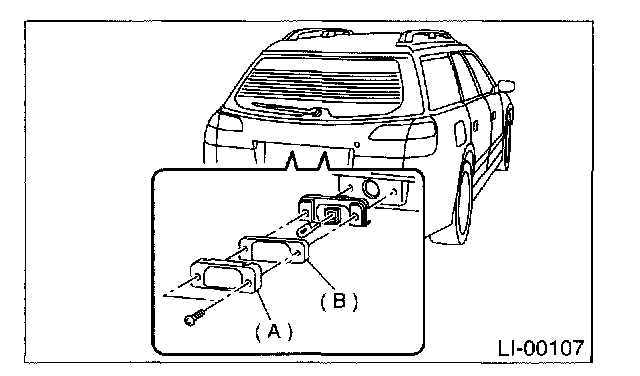 (B)

(A)

LI-00107