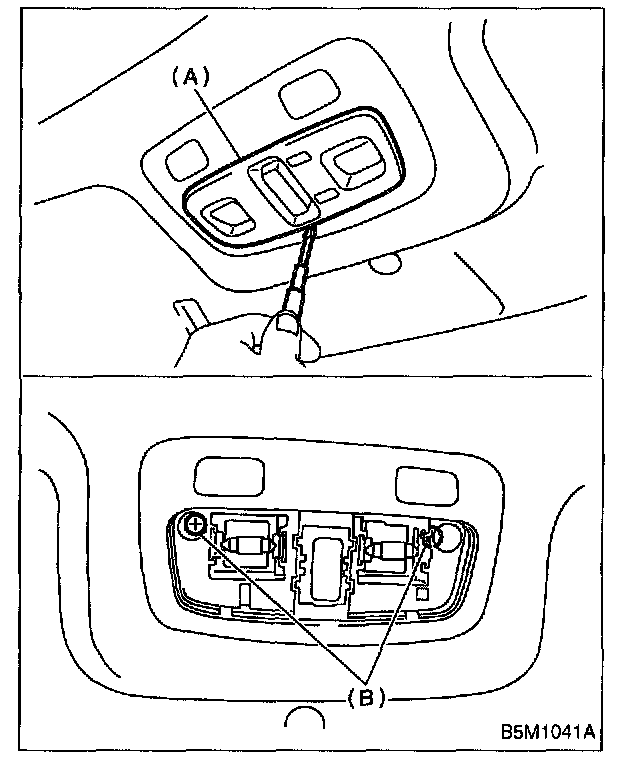 (A)

(B)

B5M1041A