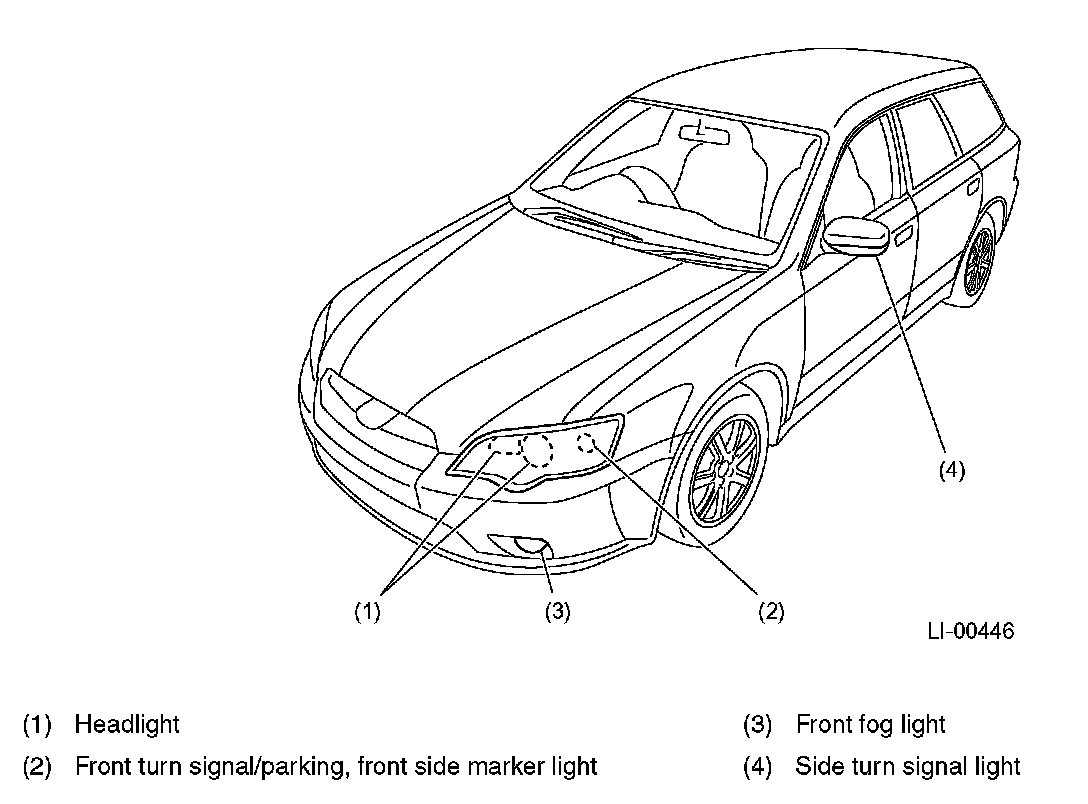 (4)

(1)
(3)
(2)

LI-00446

(1) Headlight
(2) Front turn signal/parking, front side marker light
(3) Front fog light
(4) Side turn signal light