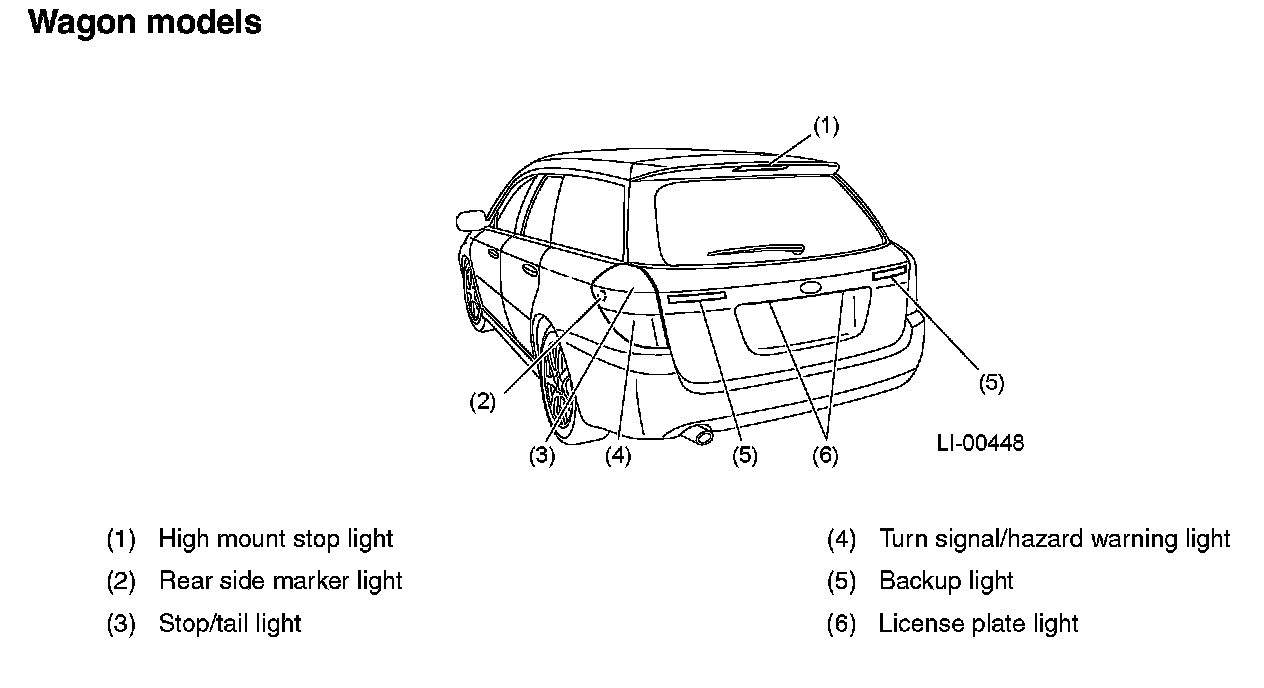 Wagon models

(1)
(5)
(2)
(3) (4) (5) (6)
LI-00448

(1) High mount stop light
(2) Rear side marker light
(3) Stop/tail light

(4) Turn signal/hazard warning light
(5) Backup light
(6) License plate light