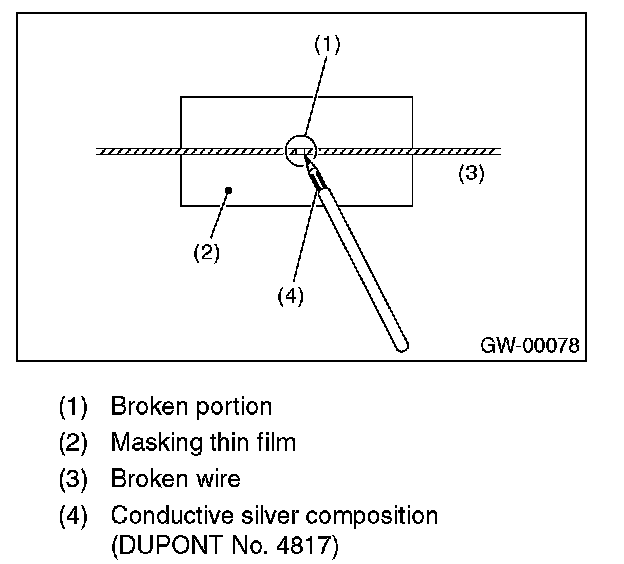 (1)

(3)

(2)

(4)

GW-00078

(1) Broken portion
(2) Masking thin film
(3) Broken wire
(4) Conductive silver composition (DUPONT No. 4817)