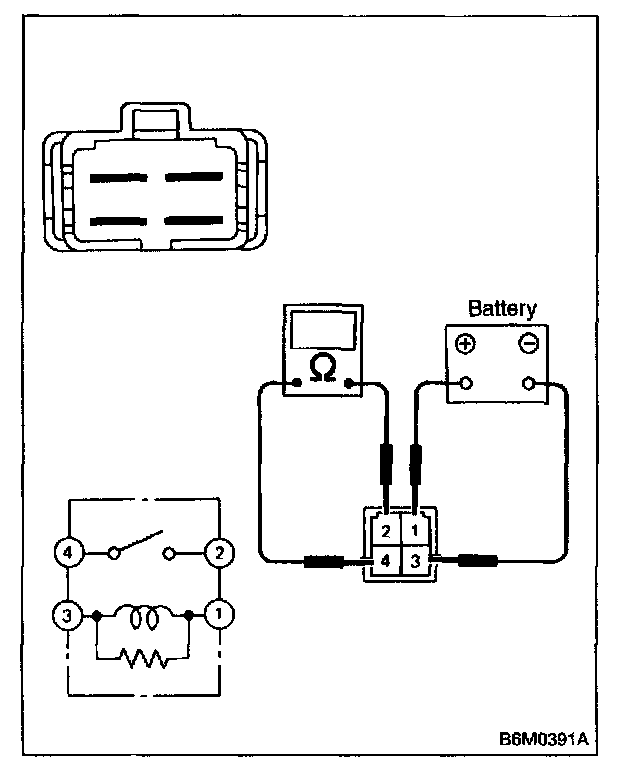 Battery
⊕ ⊖
Ω
2 1
4 3
4 2
3 1
B6M0391A