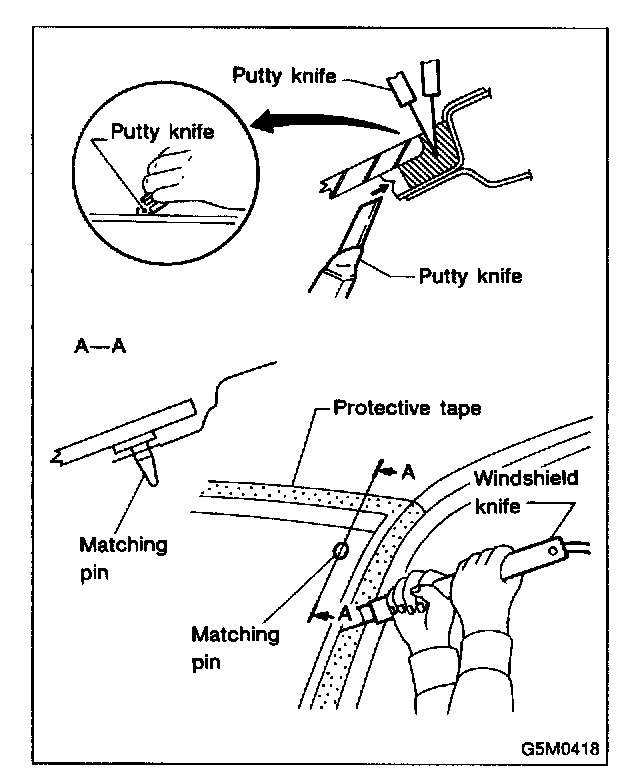 Putty knife

Putty knife

Putty knife

A—A

Protective tape

A

Windshield knife

Matching pin

Matching pin

A

G5M0418