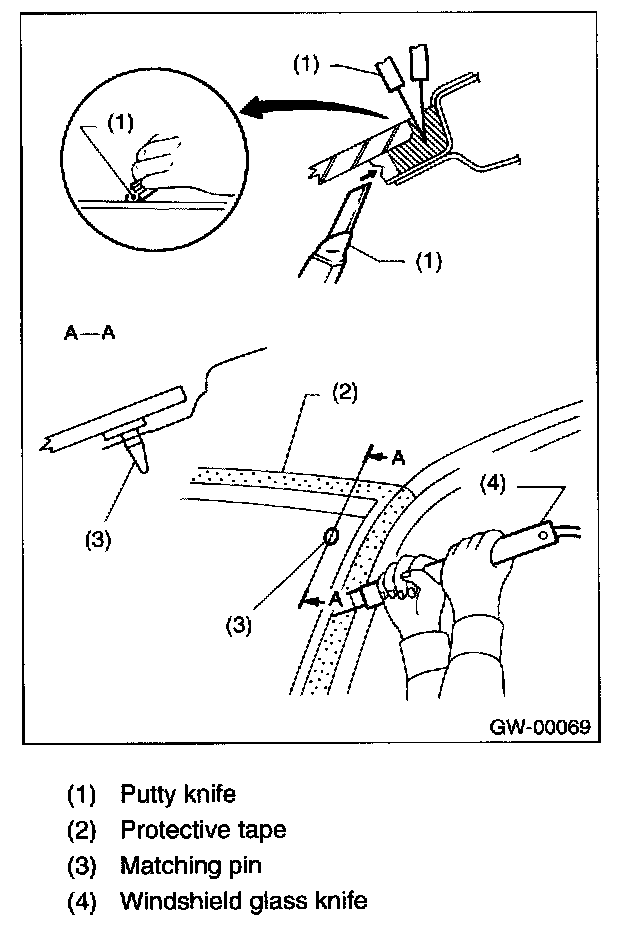 (1)
(1)
(1)
A—A
(2)
A
(4)
(3)
(3)
A
GW-00069

(1) Putty knife
(2) Protective tape
(3) Matching pin
(4) Windshield glass knife