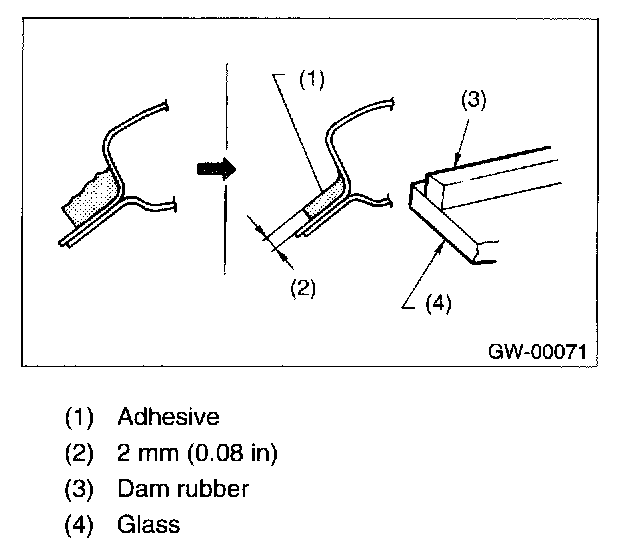 (1)
(3)
(2)
(4)
GW-00071

(1) Adhesive
(2) 2 mm (0.08 in)
(3) Dam rubber
(4) Glass