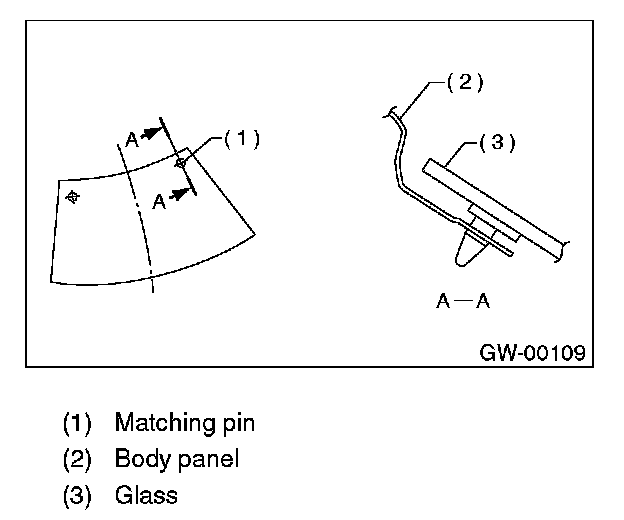 A
(1)
A
(2)
(3)
A—A
GW-00109

(1) Matching pin
(2) Body panel
(3) Glass