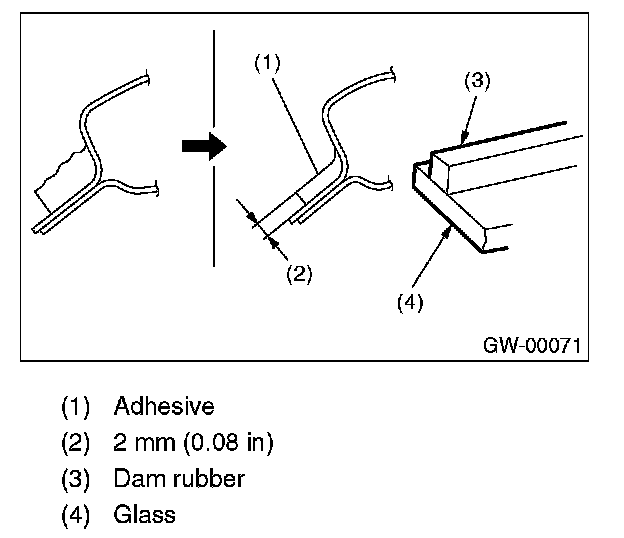 (1)

(3)

(2)

(4)

GW-00071

(1) Adhesive
(2) 2 mm (0.08 in)
(3) Dam rubber
(4) Glass