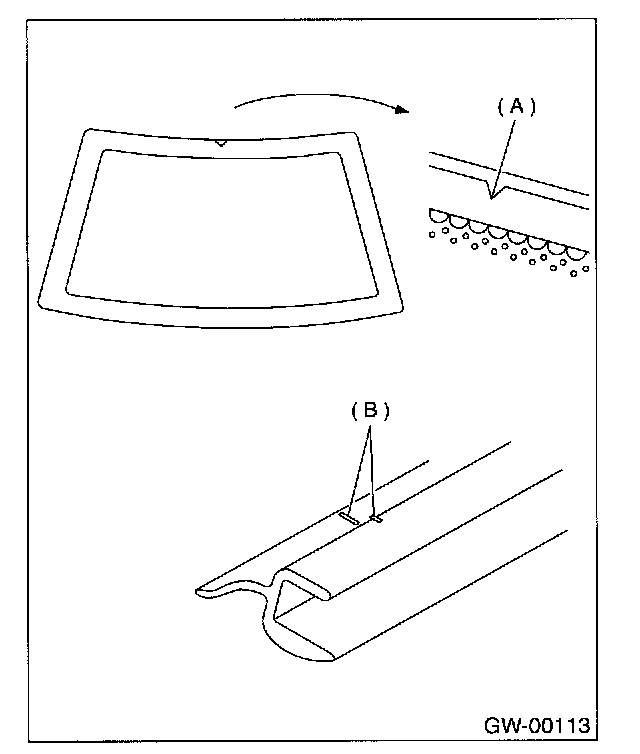 (A)

(B)

GW-00113