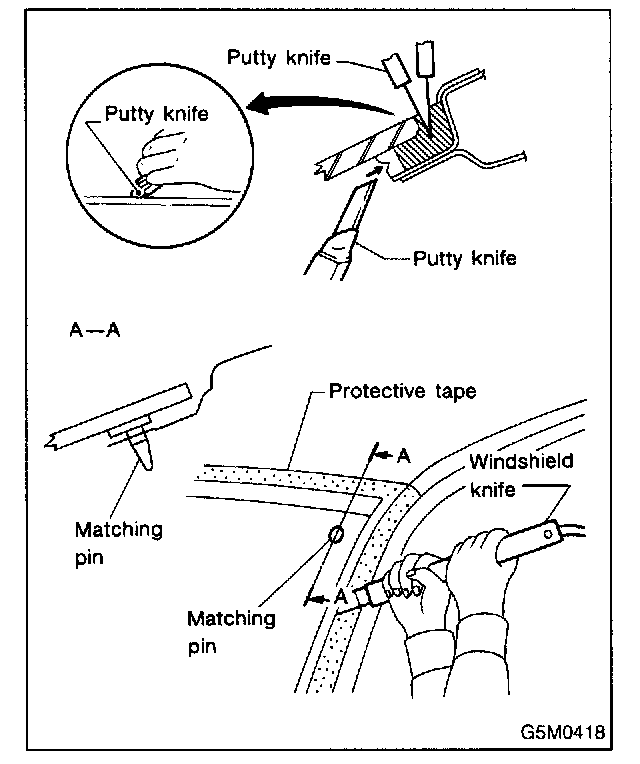 Putty knife
Putty knife
Putty knife
A—A
Protective tape
A
Windshield knife
Matching pin
A
Matching pin
G5M0418