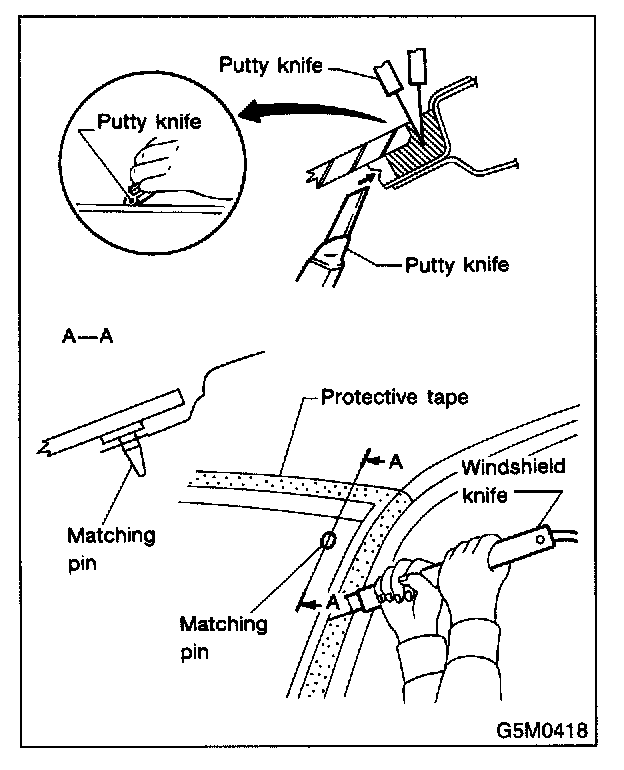 Putty knife

Putty knife

Putty knife

A—A

Protective tape

A

Windshield knife

Matching pin

Matching pin

A

G5M0418