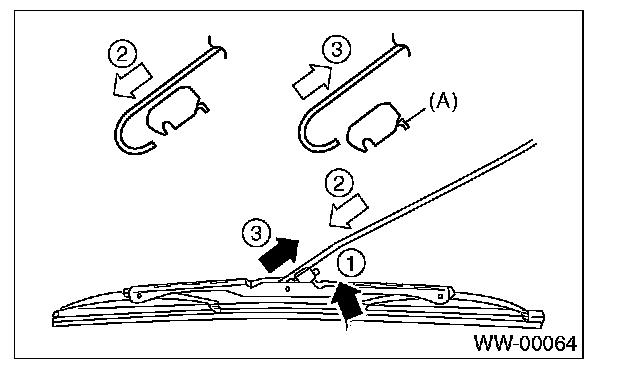 2
3
(A)
2
3
1
WW-00064