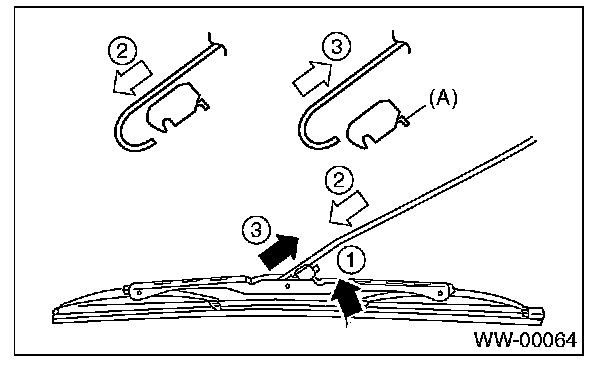 2
3
(A)
2
3
1
WW-00064