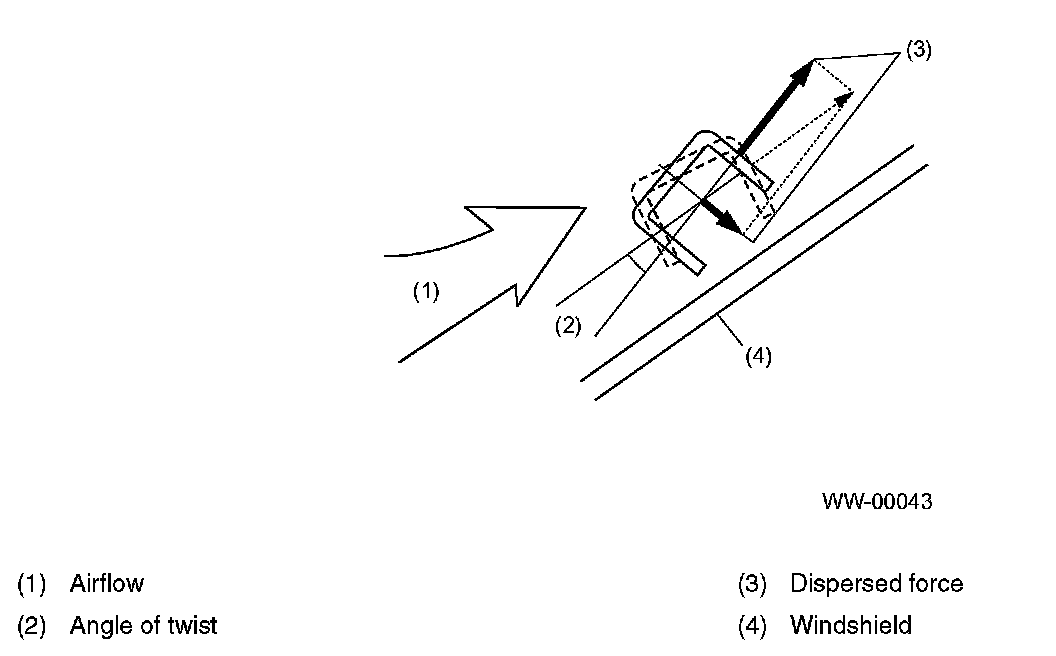 (3)

(1)

(2)

(4)

WW-00043

(1) Airflow
(2) Angle of twist
(3) Dispersed force
(4) Windshield