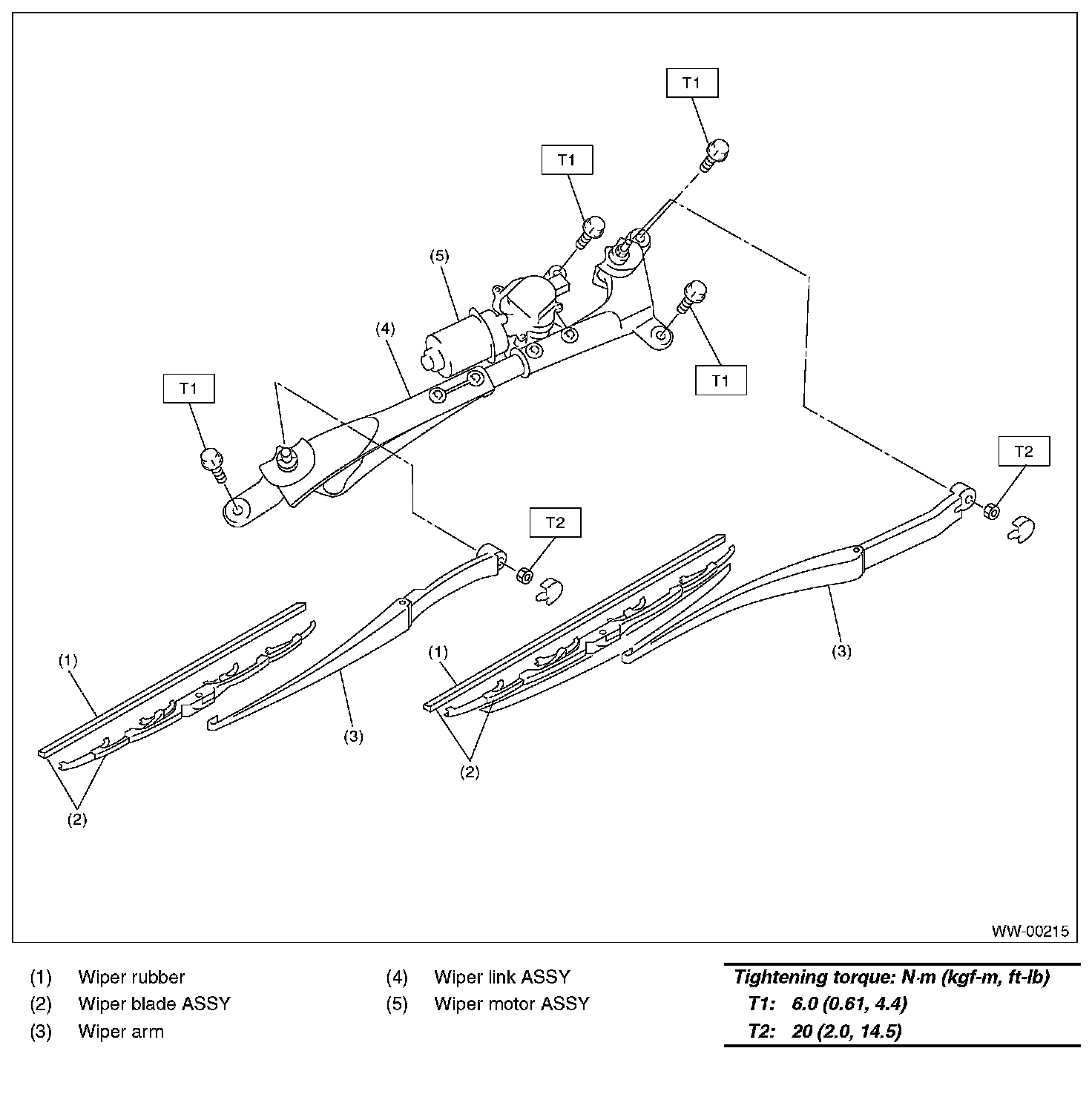 T1
T1
(5)
(4)
T1
T1
T2
T2
(1)
(3)
(1)
(3)
(2)
(2)
WW-00215

(1) Wiper rubber
(2) Wiper blade ASSY
(3) Wiper arm

(4) Wiper link ASSY
(5) Wiper motor ASSY

Tightening torque: N·m (kgf-m, ft-lb)
T1: 6.0 (0.61, 4.4)
T2: 20 (2.0, 14.5)