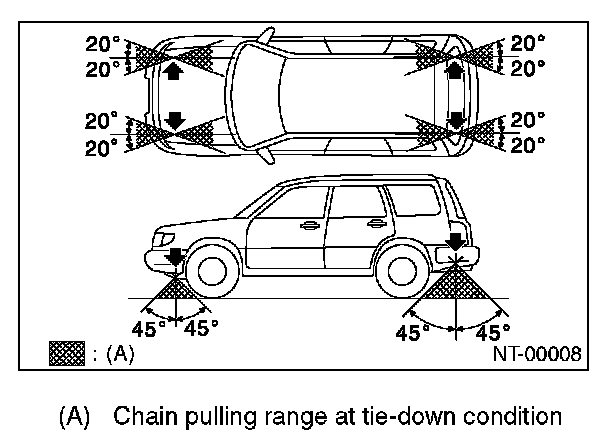 20°
20°
20°
20°
20°
20°
20°
20°
45° 45°
45° 45°
: (A)
NT-00008

(A) Chain pulling range at tie-down condition