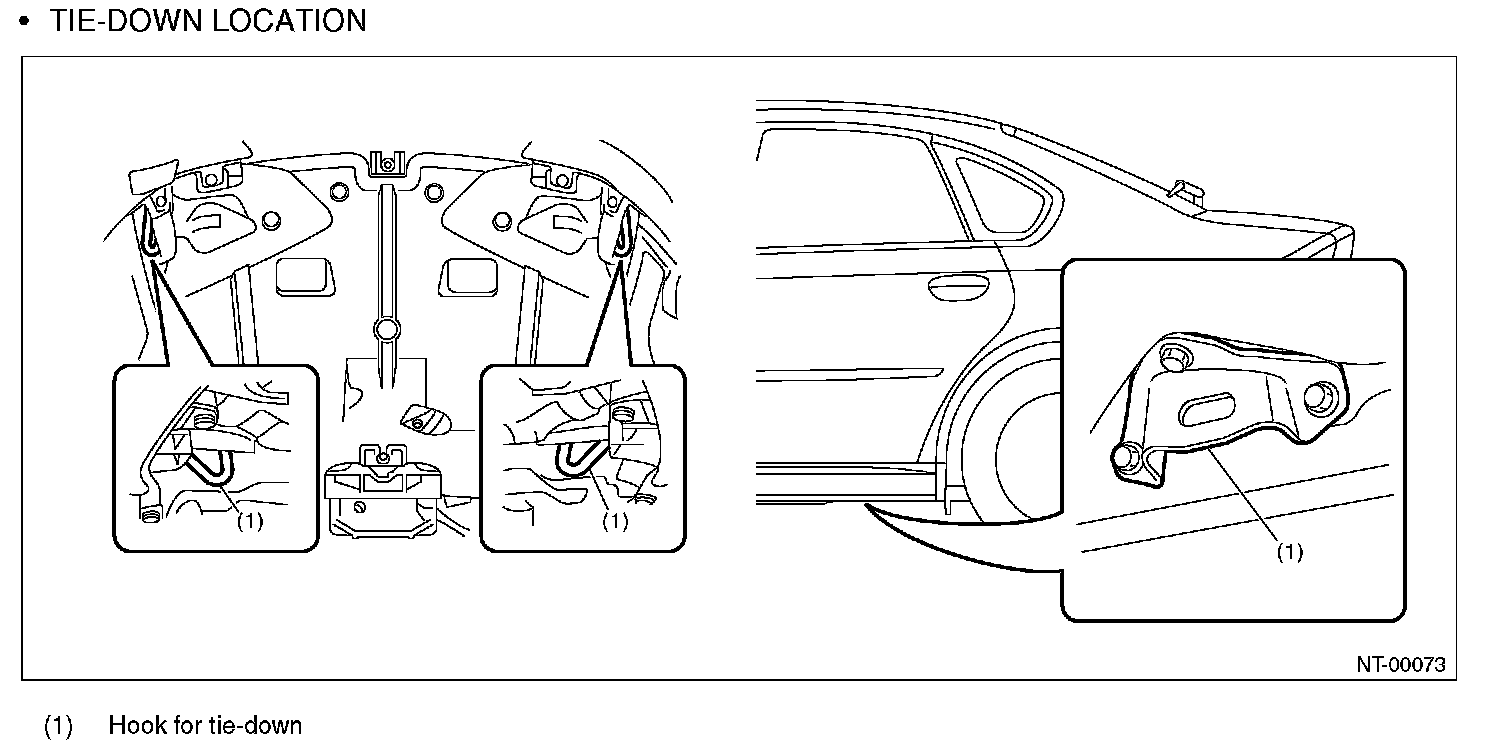 • TIE-DOWN LOCATION

(1)

(1)

(1)

NT-00073

(1) Hook for tie-down