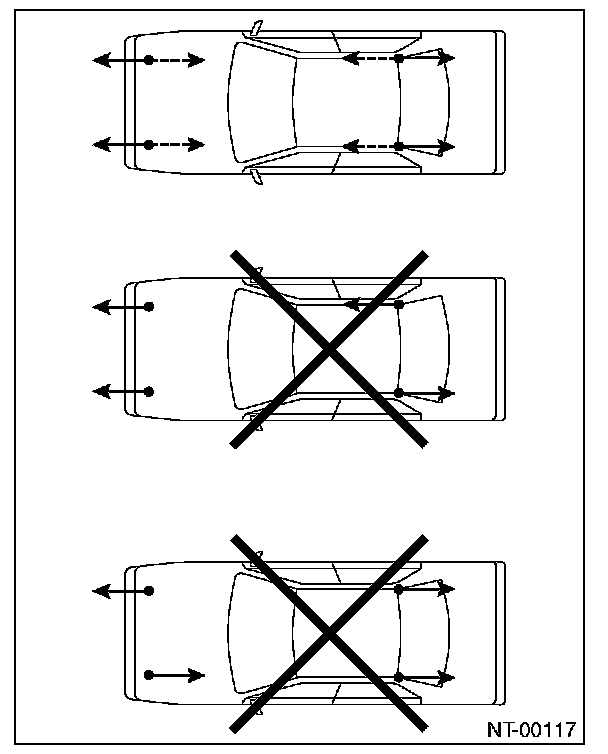 NT-00117