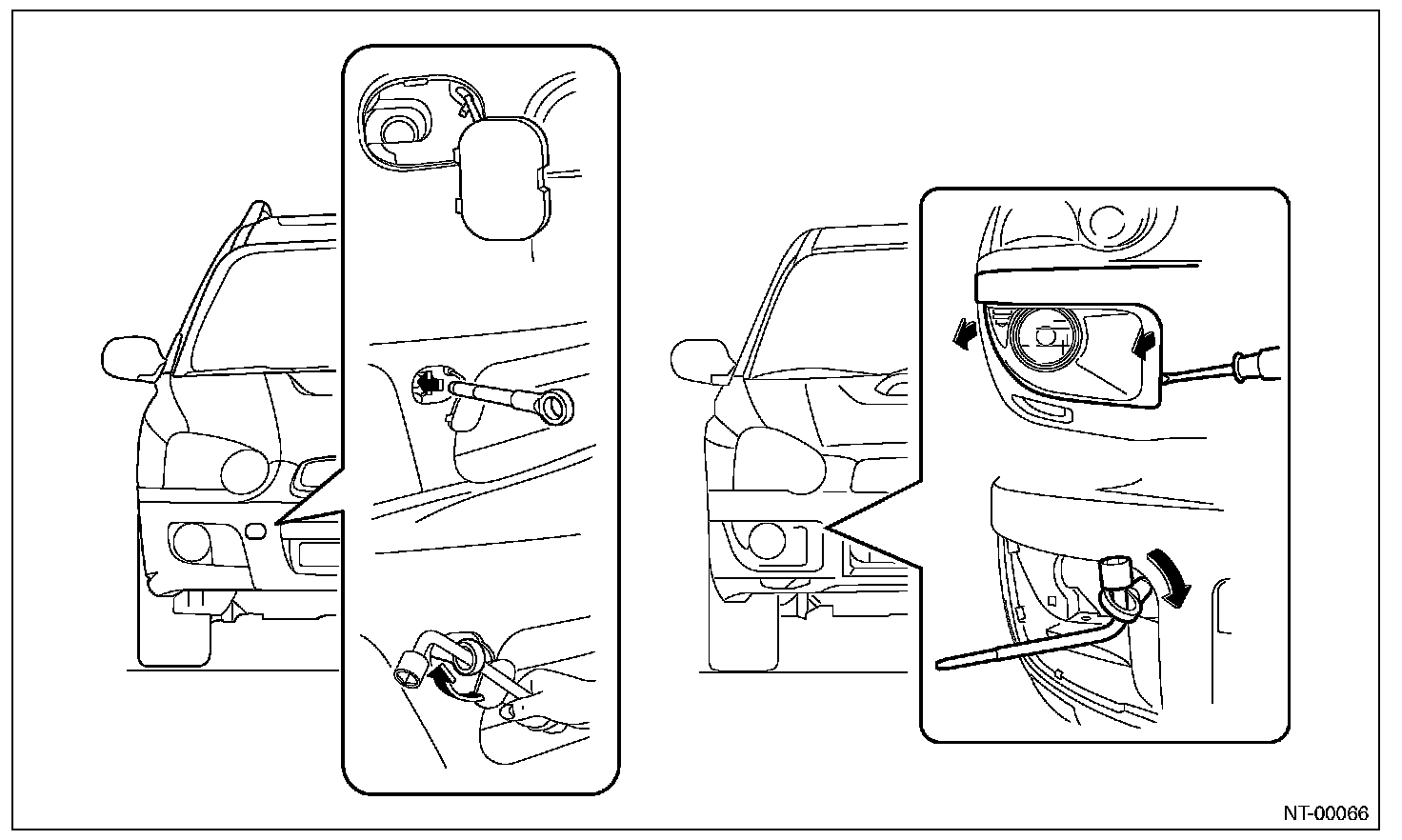 NT-00066