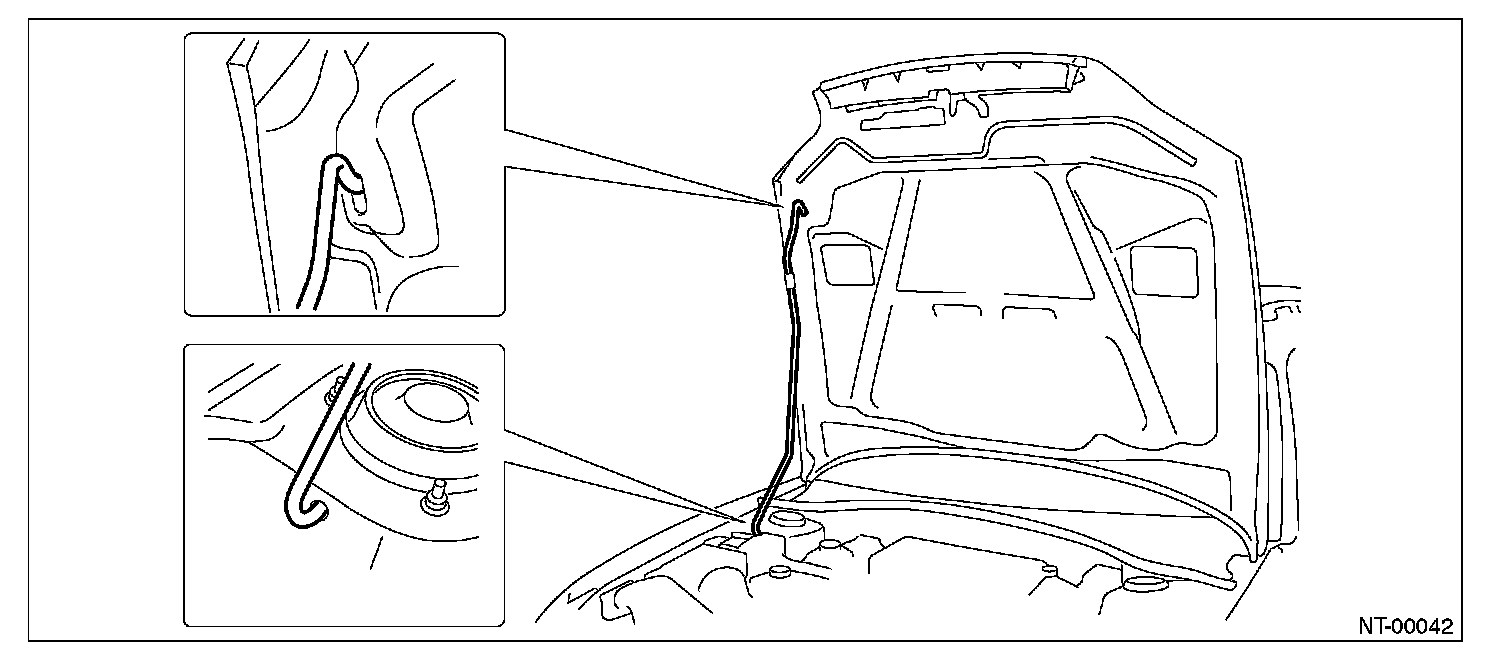 NT-00042