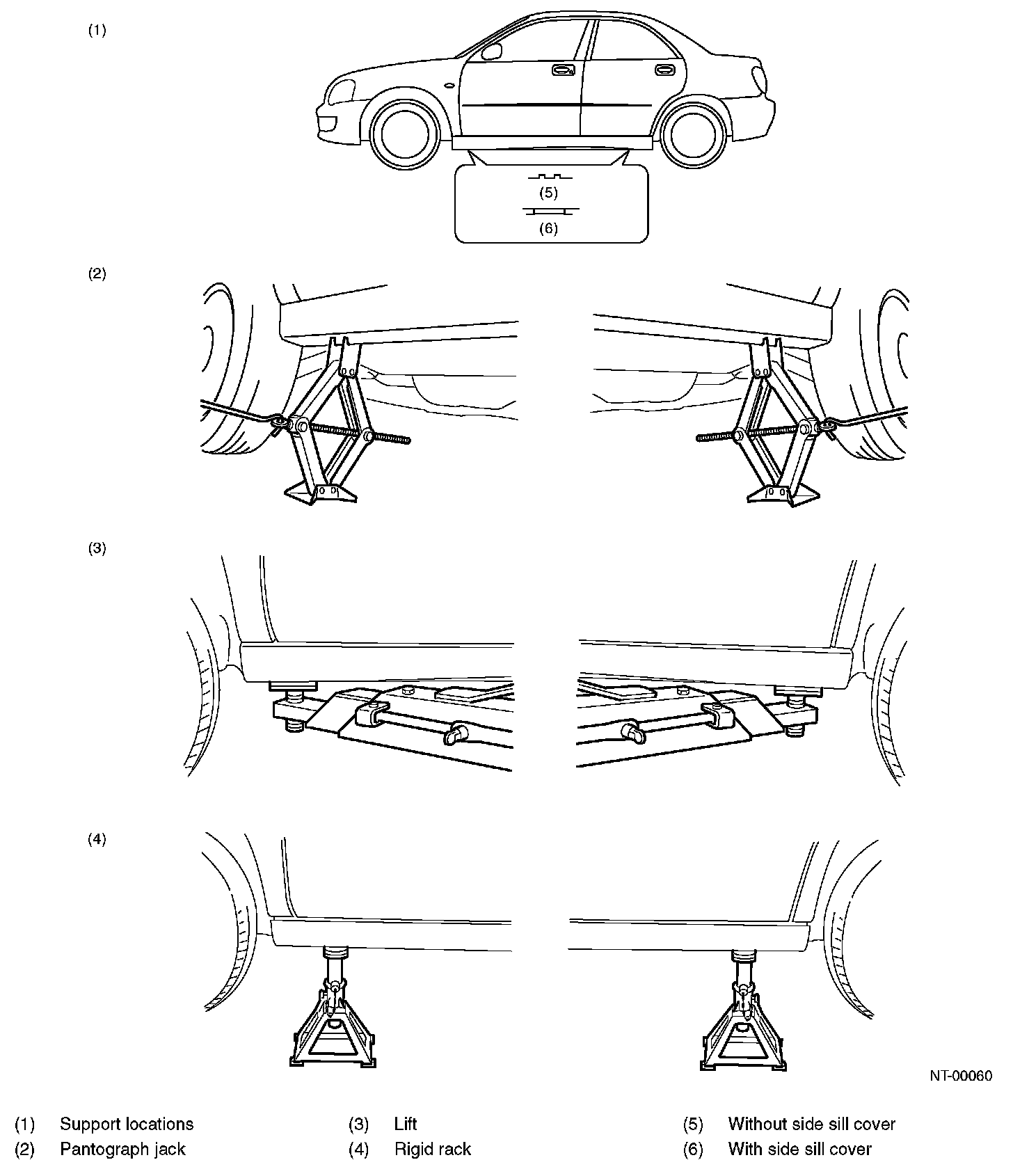 (1)

(5)

(6)

(2)

(3)

(4)

NT-00060

(1) Support locations
(2) Pantograph jack
(3) Lift
(4) Rigid rack
(5) Without side sill cover
(6) With side sill cover