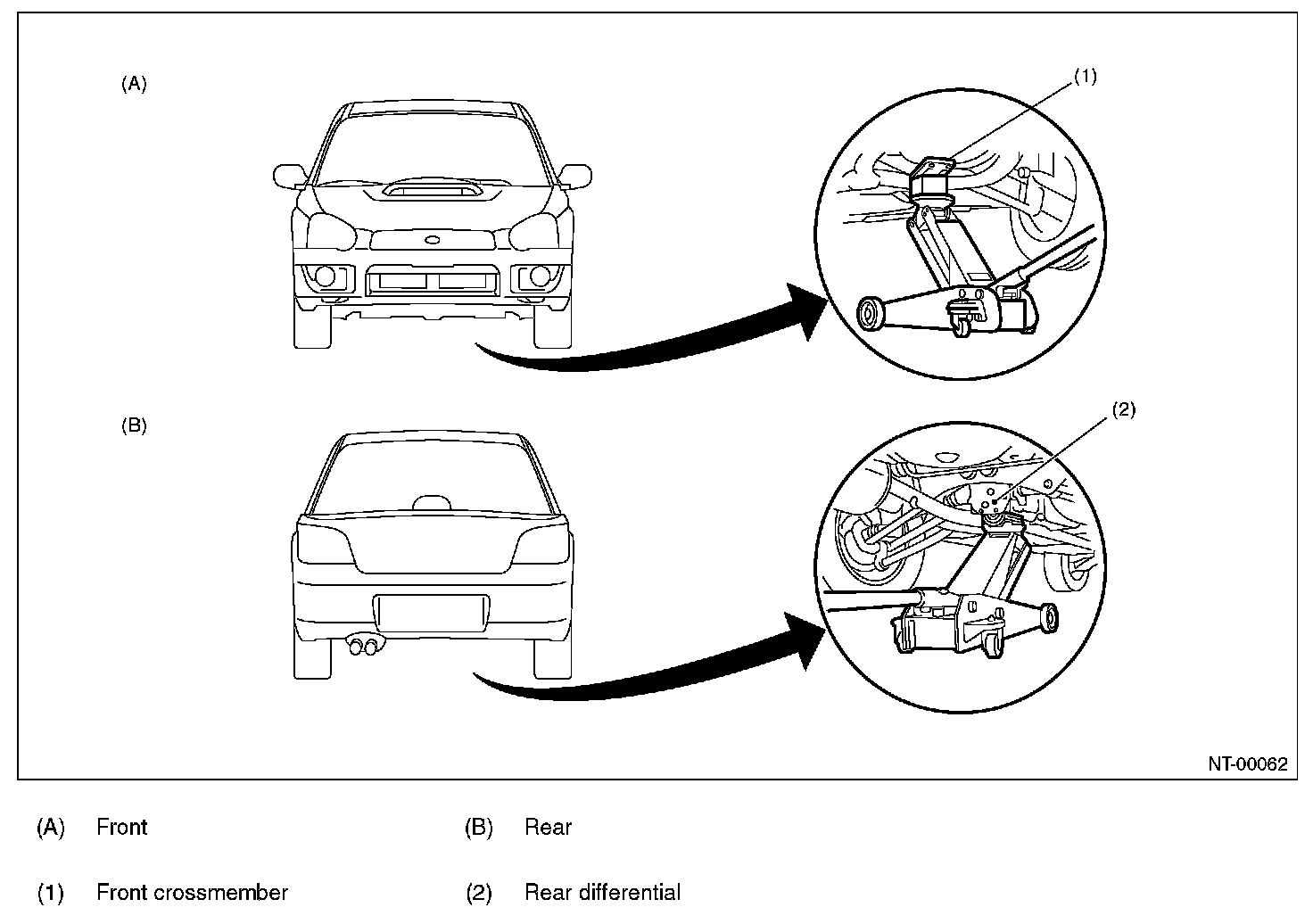 (A)

(1)

(B)

(2)

NT-00062

(A) Front

(B) Rear

(1) Front crossmember

(2) Rear differential