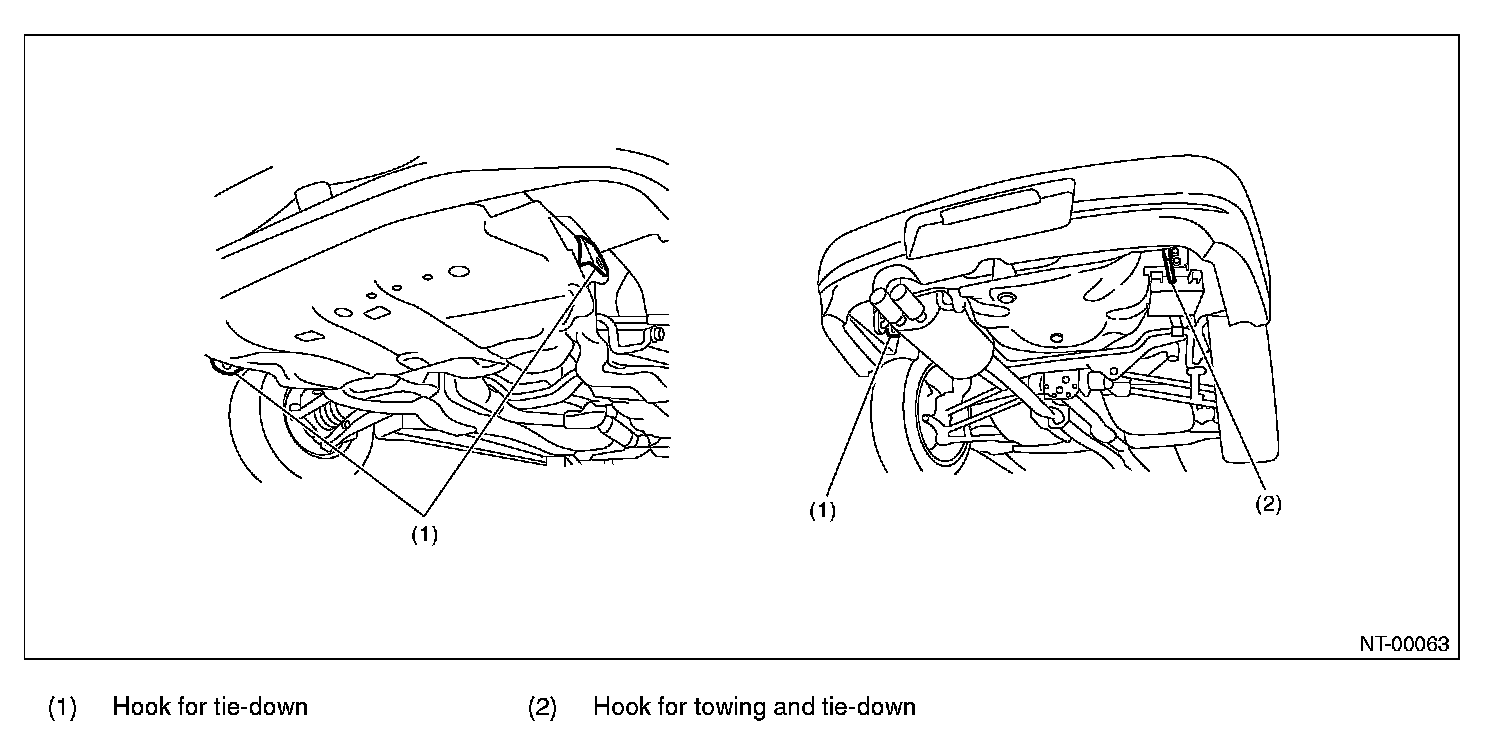 (1)

(1)

(2)

NT-00063

(1) Hook for tie-down

(2) Hook for towing and tie-down