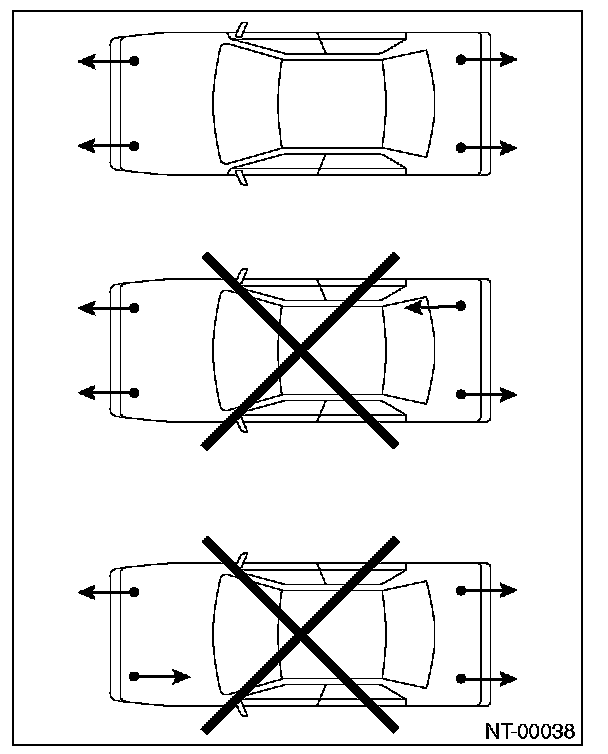 NT-00038