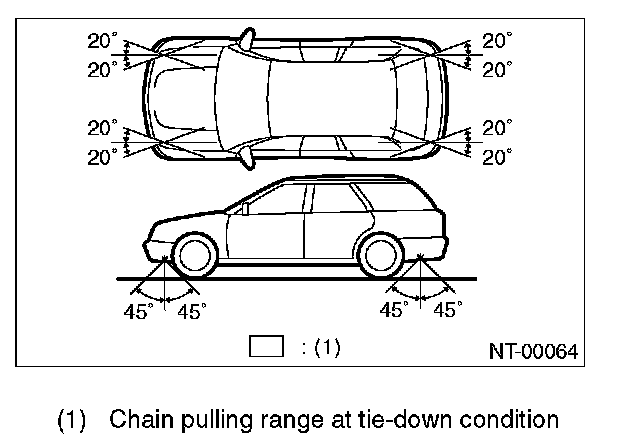 20°
20°
20°
20°
20°
20°
20°
20°

45° 45°
45° 45°

: (1)

NT-00064

(1) Chain pulling range at tie-down condition