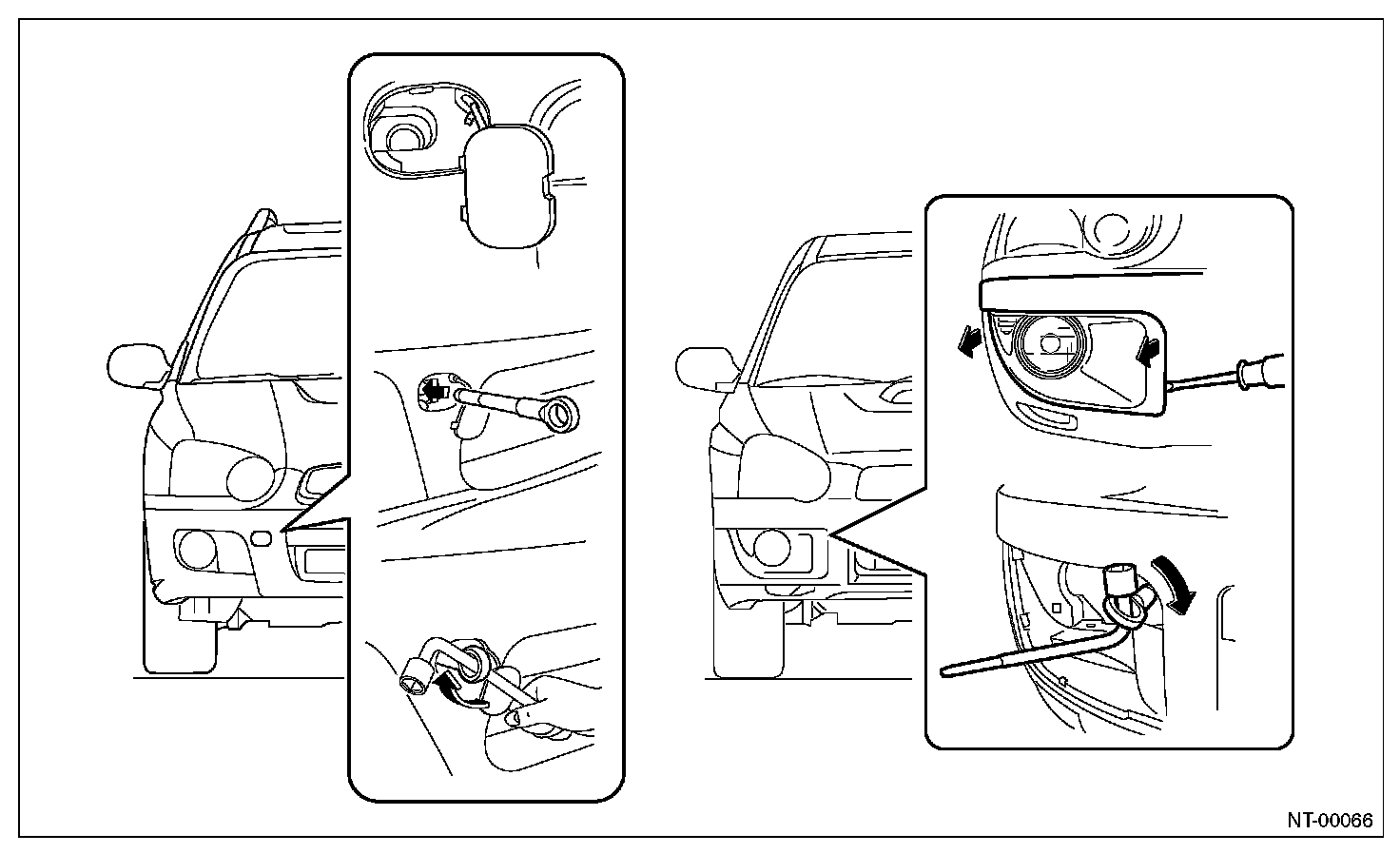 NT-00066