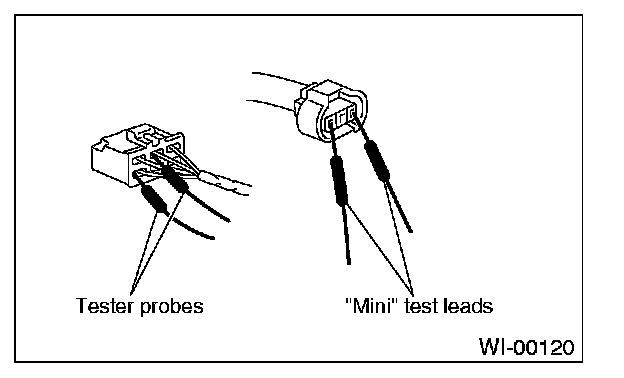 Tester probes

"Mini" test leads

WI-00120