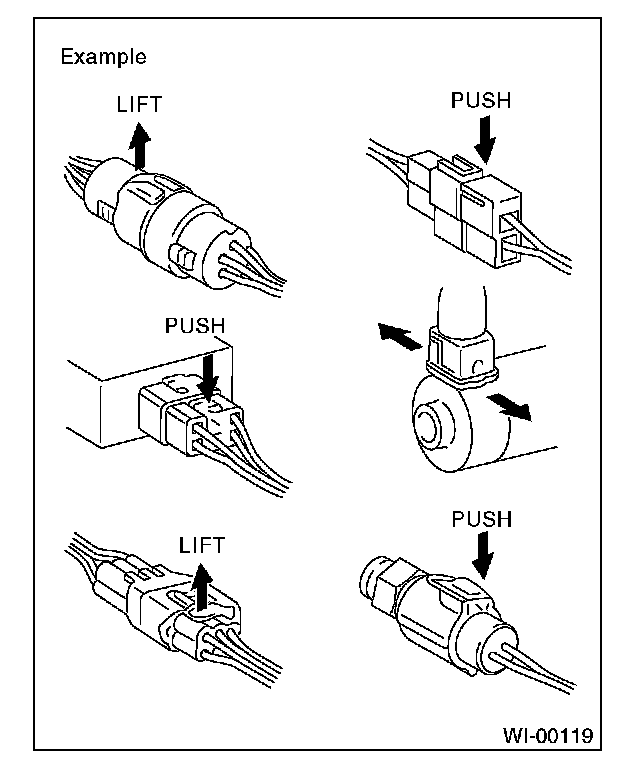 Example

LIFT

PUSH

PUSH

LIFT

PUSH

WI-00119